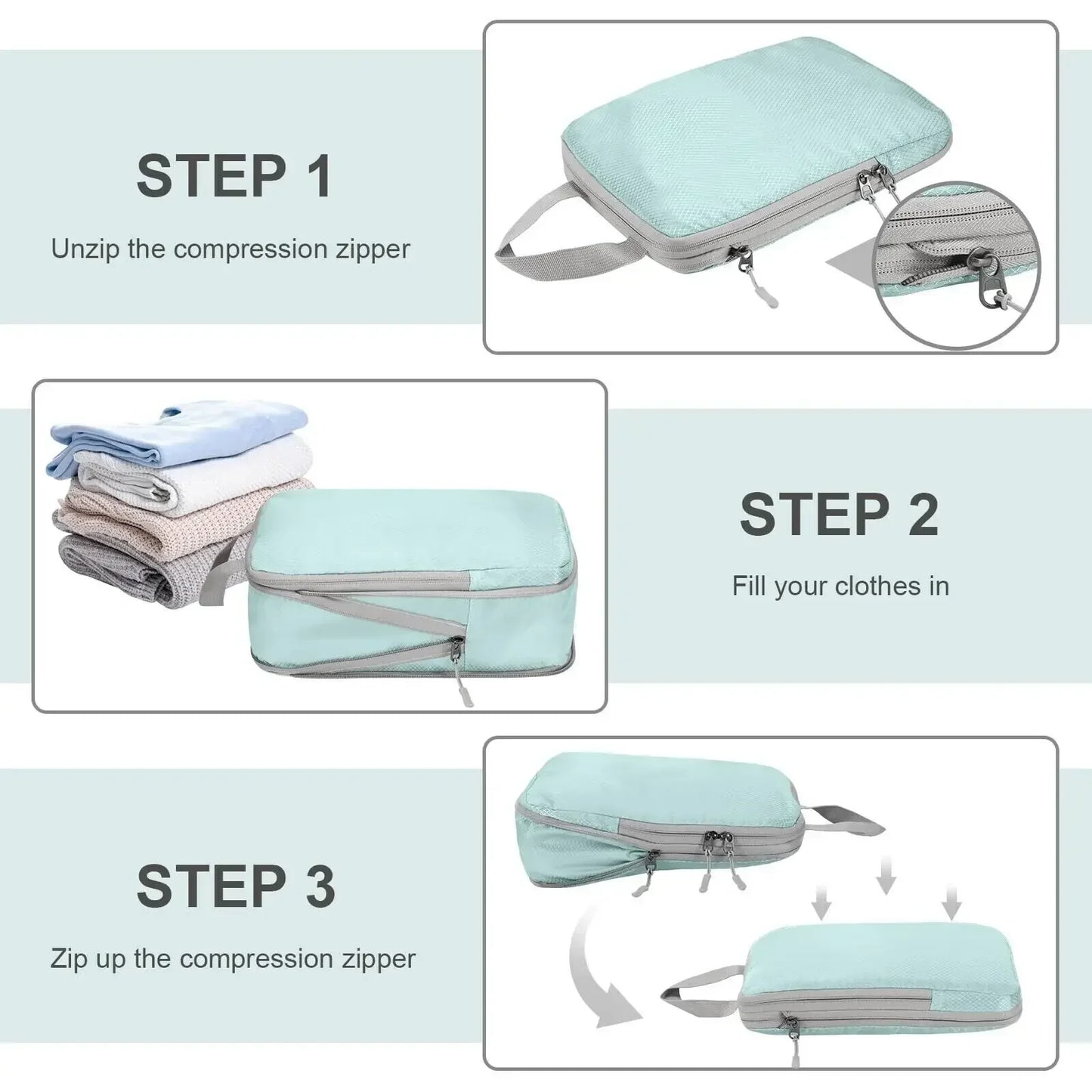 STEP 1

Unzip the compression zipper

STEP 2

Fill your clothes in

STEP 3

Zip up the compression zipper